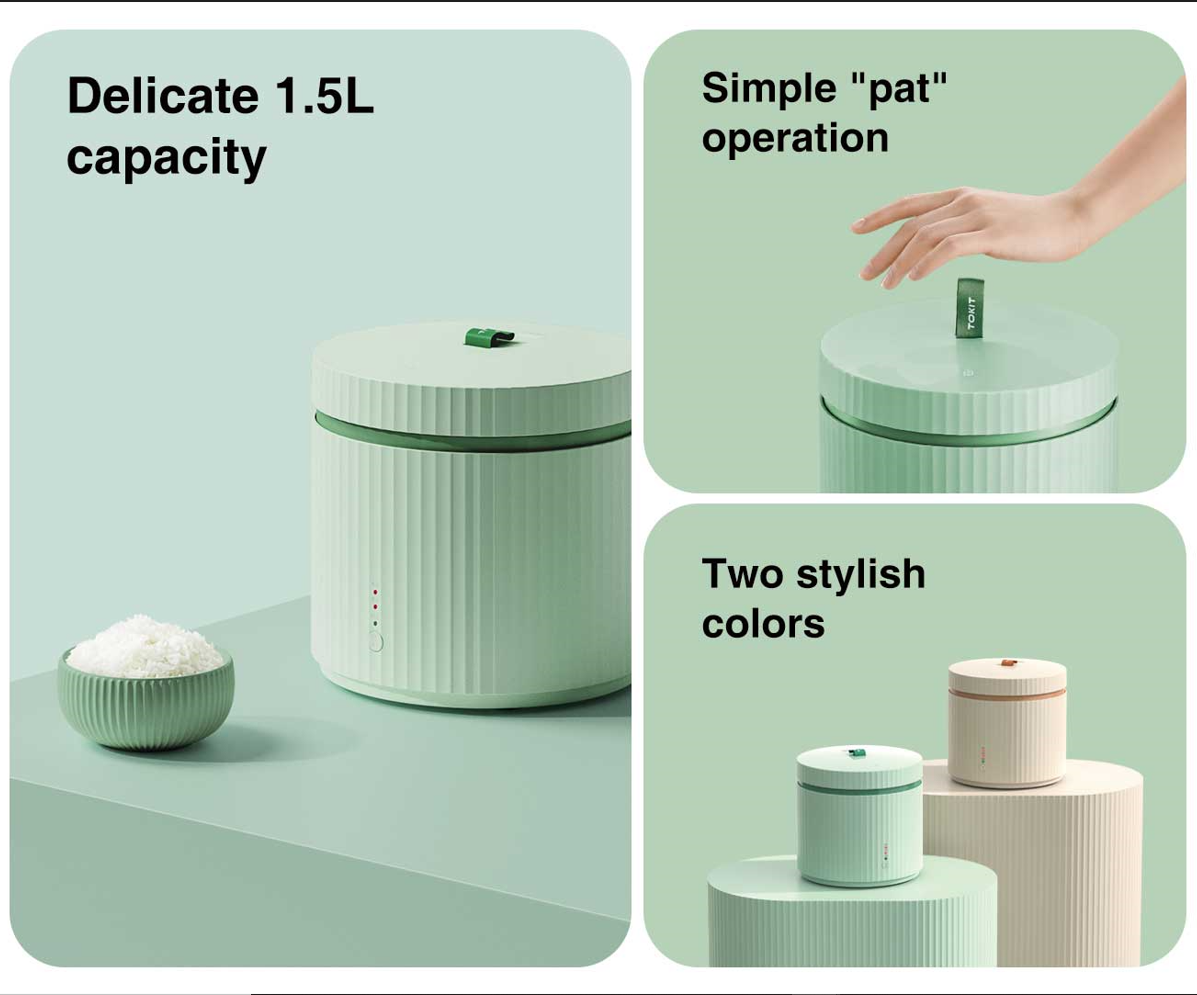 Delicate 1.5L capacity

Simple "pat" operation

TOKIT

Two stylish colors