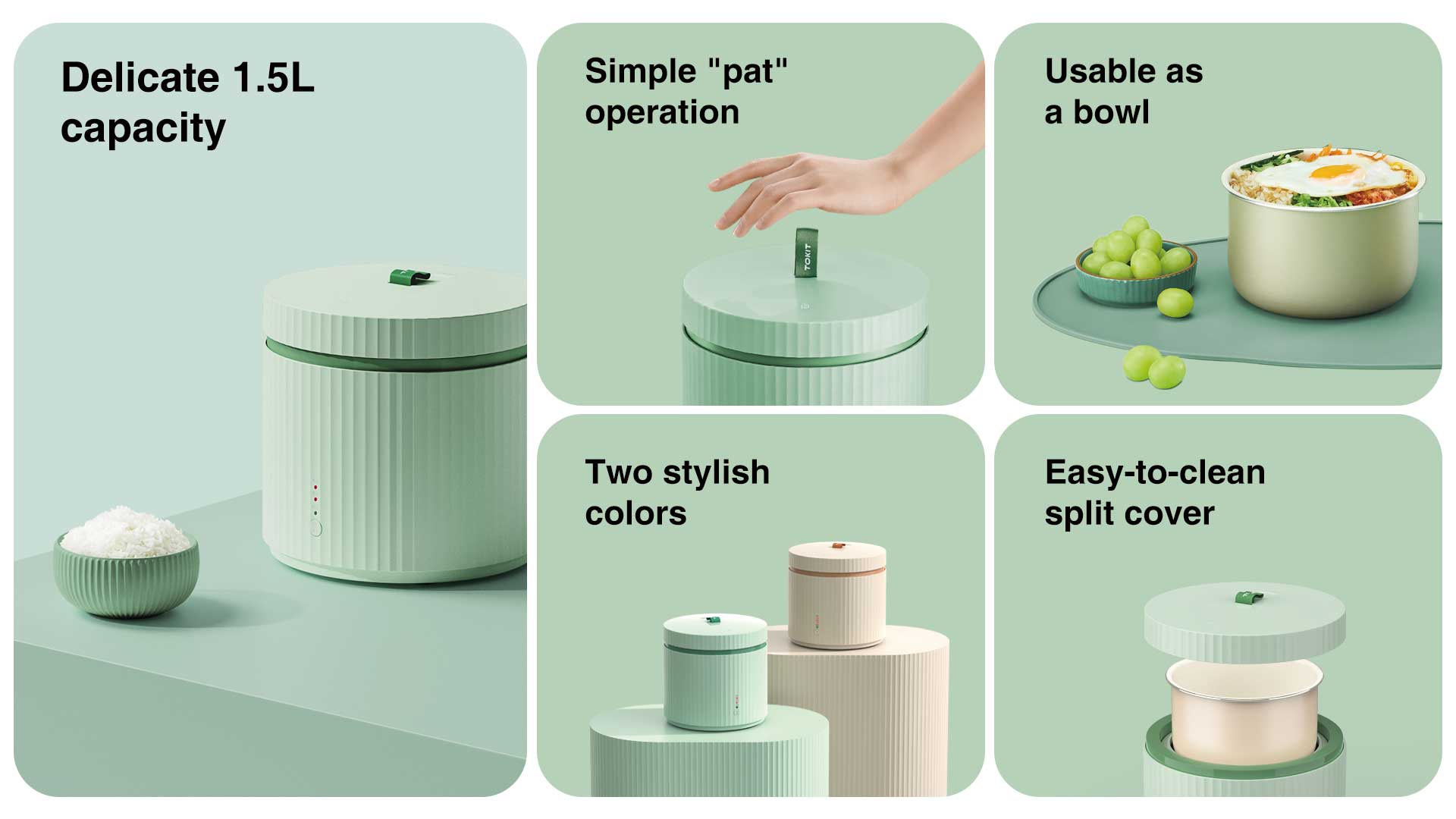 Delicate 1.5L capacity

Simple "pat" operation

TOKIT

Usable as a bowl

Two stylish colors

Easy-to-clean split cover